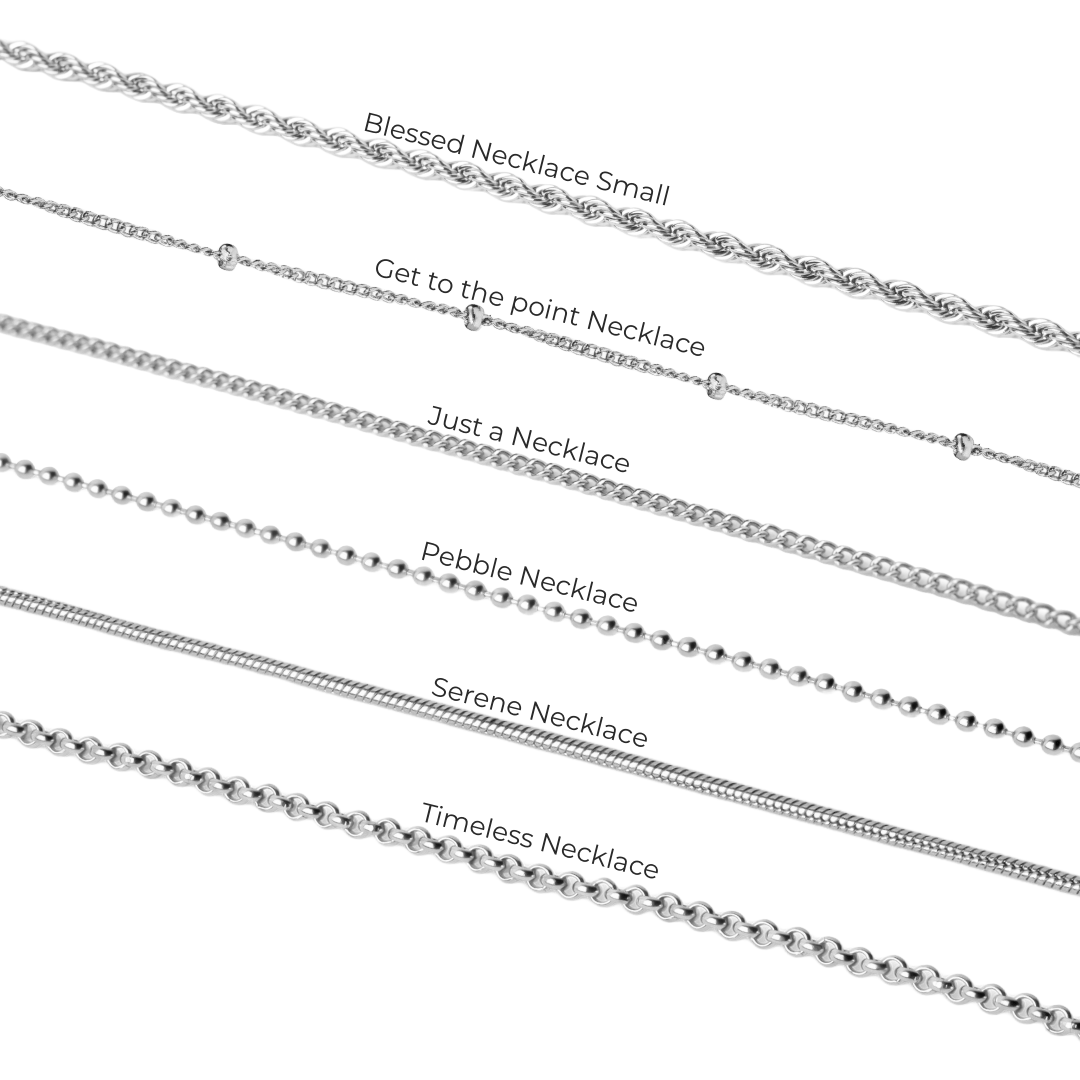 Blessed Necklace Small

Get to the point Necklace

Just a Necklace

Pebble Necklace

Serene Necklace

Timeless Necklace